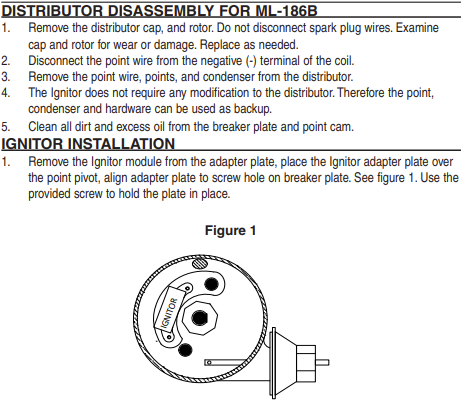 DISTRIBUTOR DISASSEMBLY FOR ML-186B

1. Remove the distributor cap, and rotor. Do not disconnect spark plug wires. Examine cap and rotor for wear or damage. Replace as needed.
2. Disconnect the point wire from the negative (-) terminal of the coil.
3. Remove the point wire, points, and condenser from the distributor.
4. The Ignitor does not require any modification to the distributor. Therefore the point, condenser and hardware can be used as backup.
5. Clean all dirt and excess oil from the breaker plate and point cam.

IGNITOR INSTALLATION

1. Remove the Ignitor module from the adapter plate, place the Ignitor adapter plate over the point pivot, align adapter plate to screw hole on breaker plate. See figure 1. Use the provided screw to hold the plate in place.

Figure 1

IGNITOR